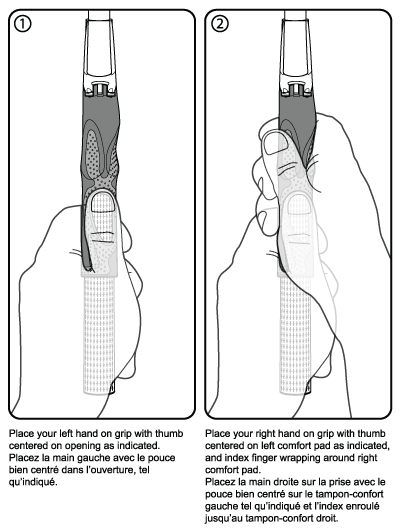 ①

Place your left hand on grip with thumb centered on opening as indicated.
Placez la main gauche avec le pouce bien centré dans l'ouverture, tel qu'indiqué.

②

Place your right hand on grip with thumb centered on left comfort pad as indicated, and index finger wrapping around right comfort pad.
Placez la main droite sur la prise avec le pouce bien centré sur le tampon-confort gauche tel qu'indiqué et l'index enroulé jusqu'au tampon-confort droit.